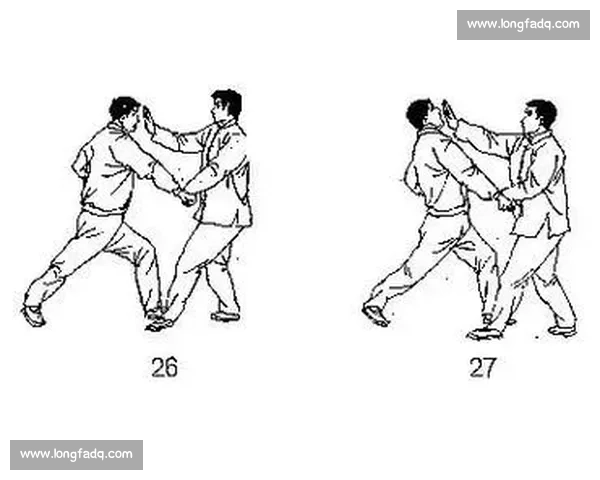 www.longfadq.com

26

27

www.longfadq.com